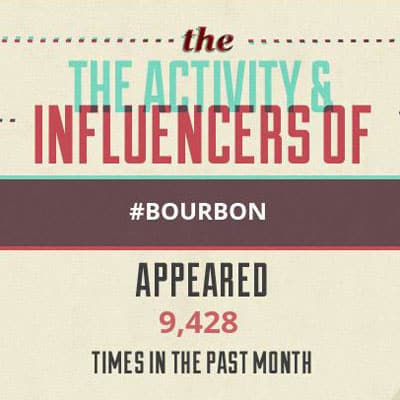 the
THE ACTIVITY &
INFLUENCERS OF

#BOURBON

APPEARED
9,428
TIMES IN THE PAST MONTH